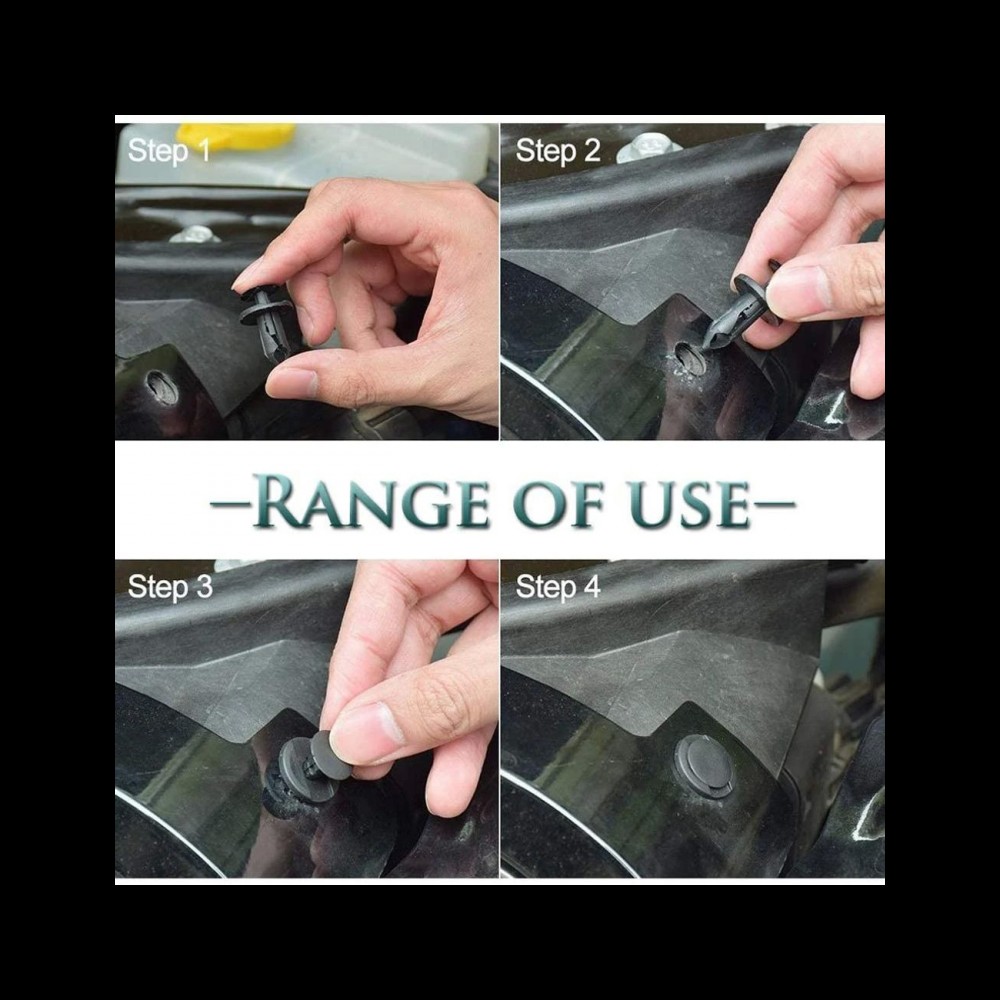 Step 1

Step 2

—RANGE OF USE—

Step 3

Step 4