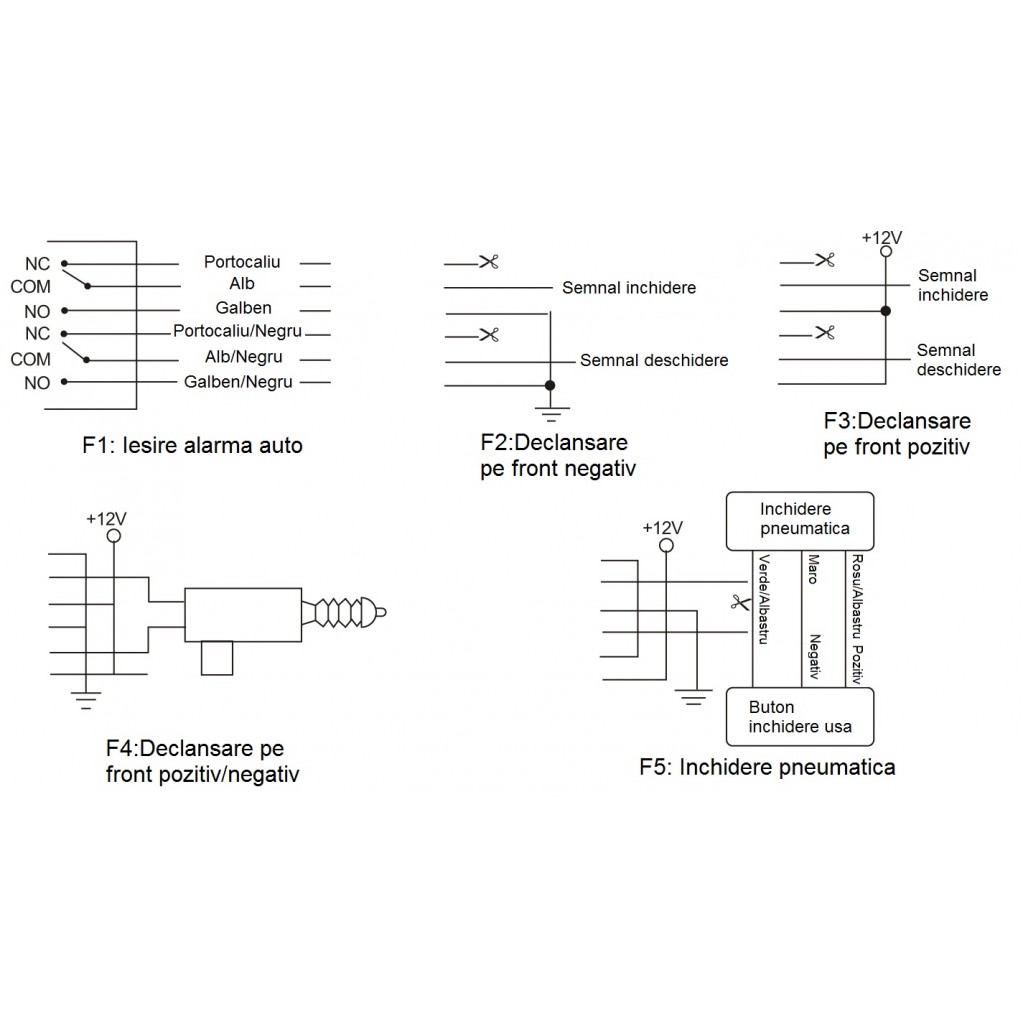 NC
COM
NO
NC
COM
NO

Portocaliu
Alb
Galben
Portocaliu/Negru
Alb/Negru
Galben/Negru

F1: Iesire alarma auto

Semnal inchidere
Semnal deschidere

F2:Declansare pe front negativ

+12V
Semnal inchidere
Semnal deschidere

F3:Declansare pe front pozitiv

+12V

F4:Declansare pe front pozitiv/negativ

+12V
Inchidere pneumatica
Verde/Albastru
Maro
Negativ
Rosu/Albastru
Pozitiv
Buton inchidere usa

F5: Inchidere pneumatica